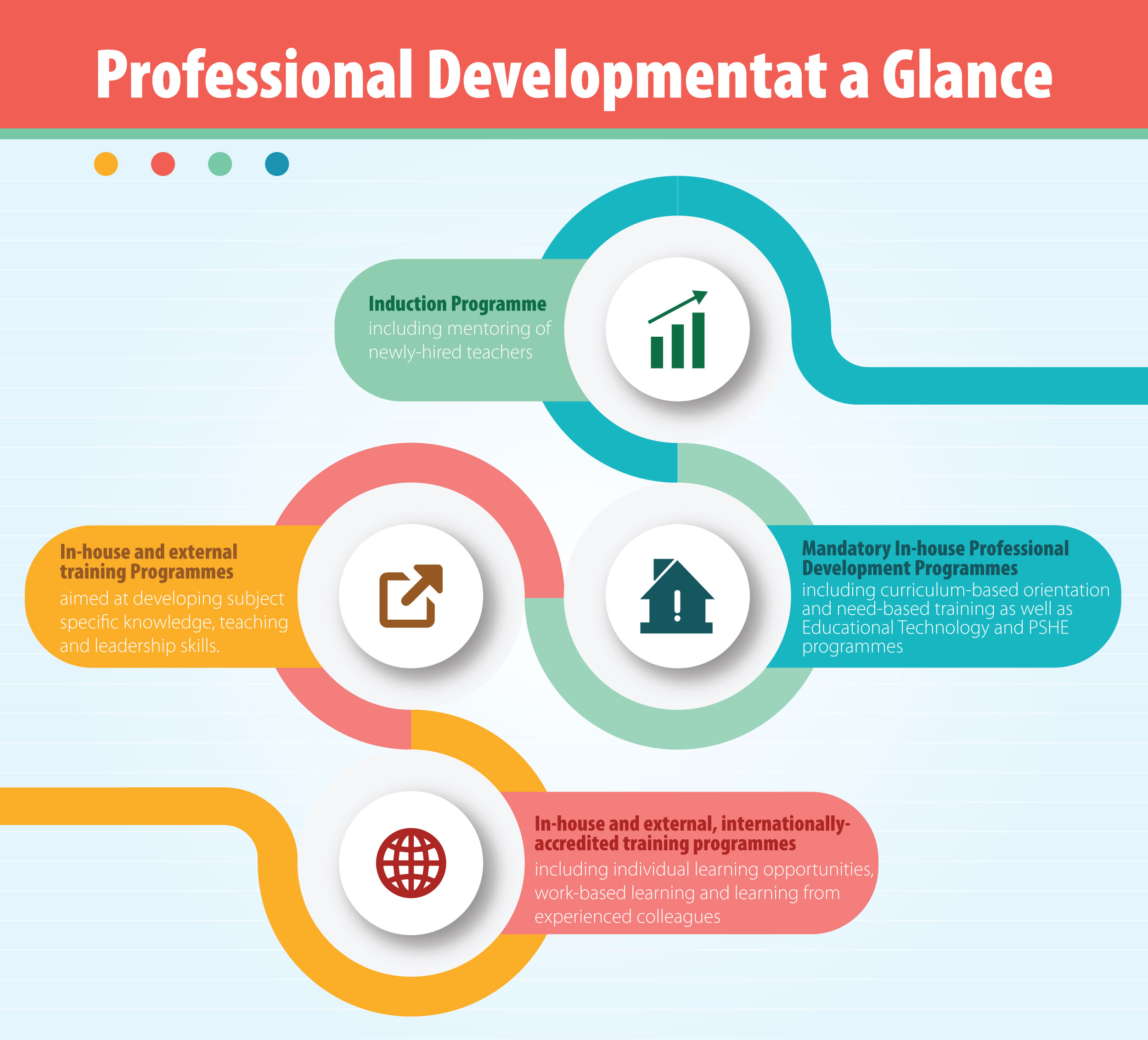 Professional Developmentat a Glance

Induction Programme
including mentoring of newly-hired teachers

In-house and external training Programmes
aimed at developing subject specific knowledge, teaching and leadership skills.

Mandatory In-house Professional Development Programmes
including curriculum-based orientation and need-based training as well as Educational Technology and PSHE programmes

In-house and external, internationally-accredited training programmes
including individual learning opportunities, work-based learning and learning from experienced colleagues